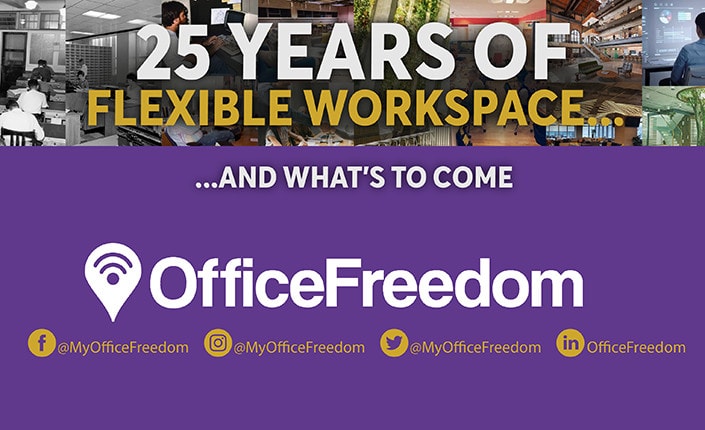 25 YEARS OF
FLEXIBLE WORKSPACE...

...AND WHAT'S TO COME

OfficeFreedom

@MyOfficeFreedom @MyOfficeFreedom @MyOfficeFreedom OfficeFreedom